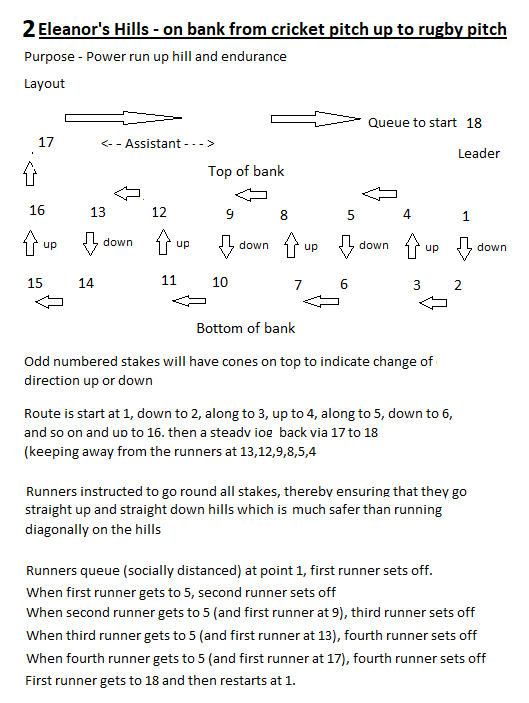 2 Eleanor's Hills - on bank from cricket pitch up to rugby pitch

Purpose - Power run up hill and endurance

Layout

Queue to start 18

17 <- - Assistant - - - >

Leader

Top of bank

16 13 12 9 8 5 4 1

up down up down up down up down

15 14 11 10 7 6 3 2

Bottom of bank

Odd numbered stakes will have cones on top to indicate change of direction up or down

Route is start at 1, down to 2, along to 3, up to 4, along to 5, down to 6, and so on and up to 16. then a steady jog back via 17 to 18 (keeping away from the runners at 13,12,9,8,5,4

Runners instructed to go round all stakes, thereby ensuring that they go straight up and straight down hills which is much safer than running diagonally on the hills

Runners queue (socially distanced) at point 1, first runner sets off.
When first runner gets to 5, second runner sets off
When second runner gets to 5 (and first runner at 9), third runner sets off
When third runner gets to 5 (and first runner at 13), fourth runner sets off
When fourth runner gets to 5 (and first runner at 17), fourth runner sets off
First runner gets to 18 and then restarts at 1.